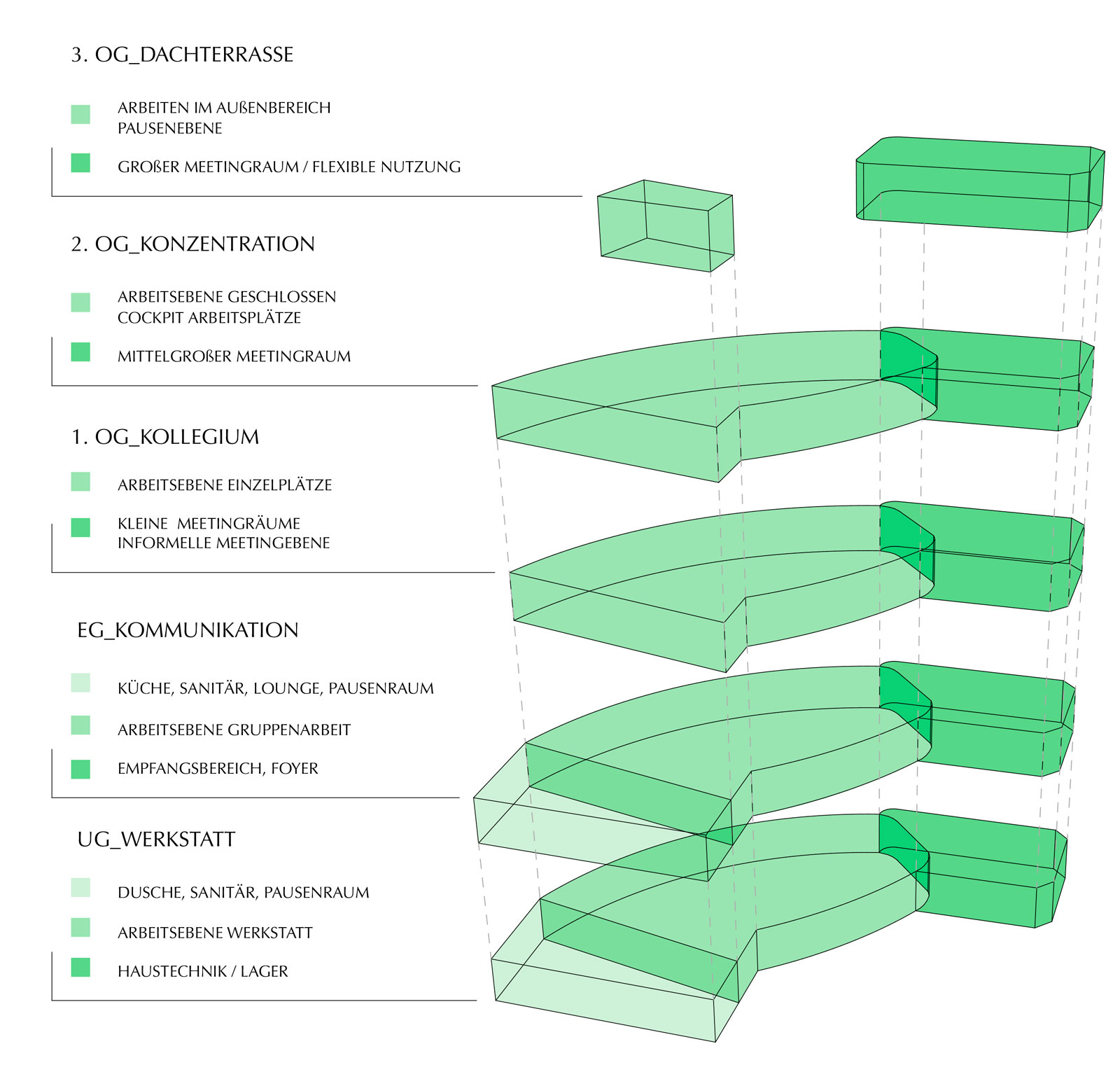 3. OG_DACHTERRASSE

ARBEITEN IM AUßENBEREICH
PAUSENEBENE

GROßER MEETINGRAUM / FLEXIBLE NUTZUNG

2. OG_KONZENTRATION

ARBEITSEBENE GESCHLOSSEN
COCKPIT ARBEITSPLÄTZE

MITTELGROßER MEETINGRAUM

1. OG_KOLLEGIUM

ARBEITSEBENE EINZELPLÄTZE

KLEINE MEETINGRÄUME
INFORMELLE MEETINGEBENE

EG_KOMMUNIKATION

KÜCHE, SANITÄR, LOUNGE, PAUSENRAUM

ARBEITSEBENE GRUPPENARBEIT

EMPFANGSBEREICH, FOYER

UG_WERKSTATT

DUSCHE, SANITÄR, PAUSENRAUM

ARBEITSEBENE WERKSTATT

HAUSTECHNIK / LAGER